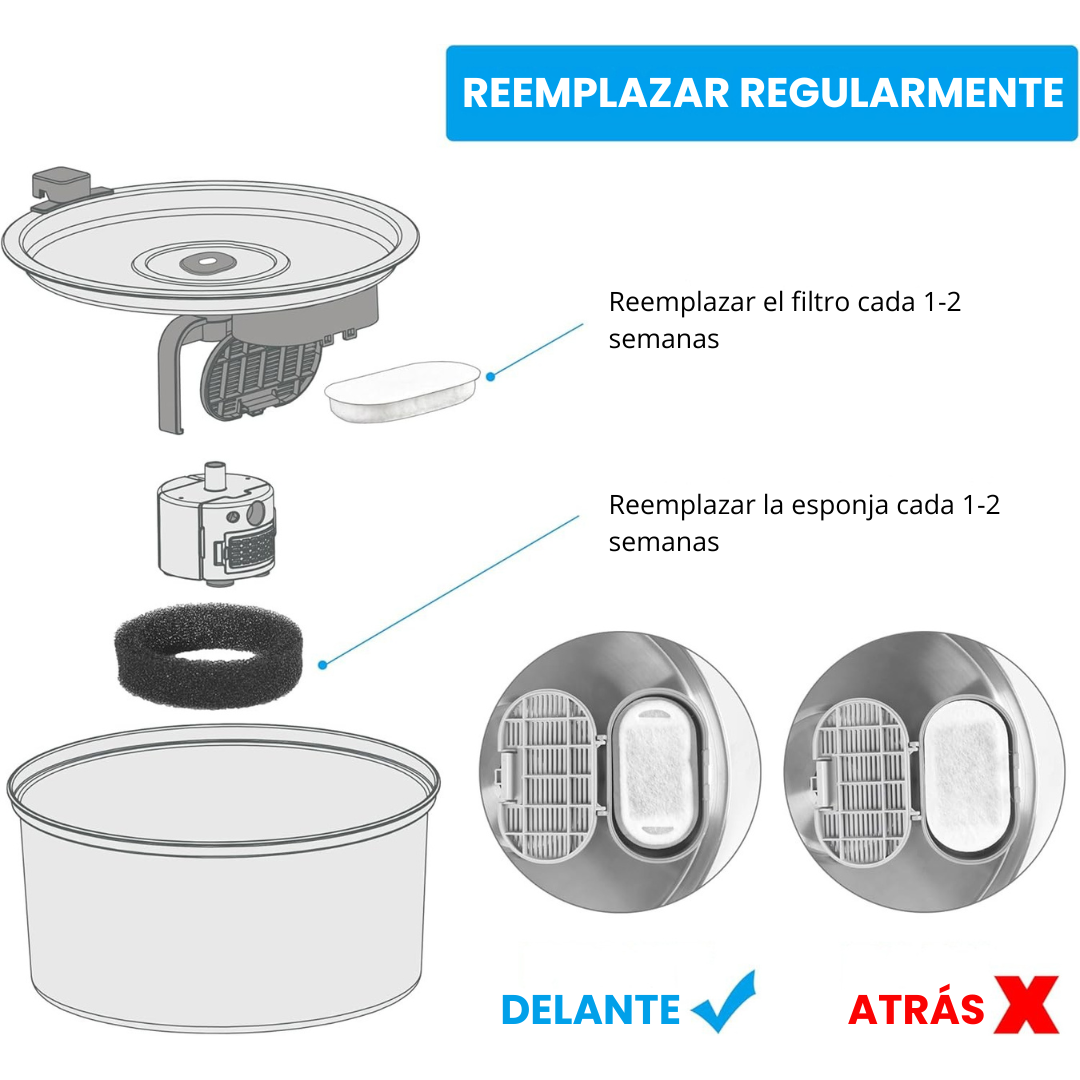 REEMPLAZAR REGULARMENTE

Reemplazar el filtro cada 1-2 semanas

Reemplazar la esponja cada 1-2 semanas

DELANTE

ATRÁS