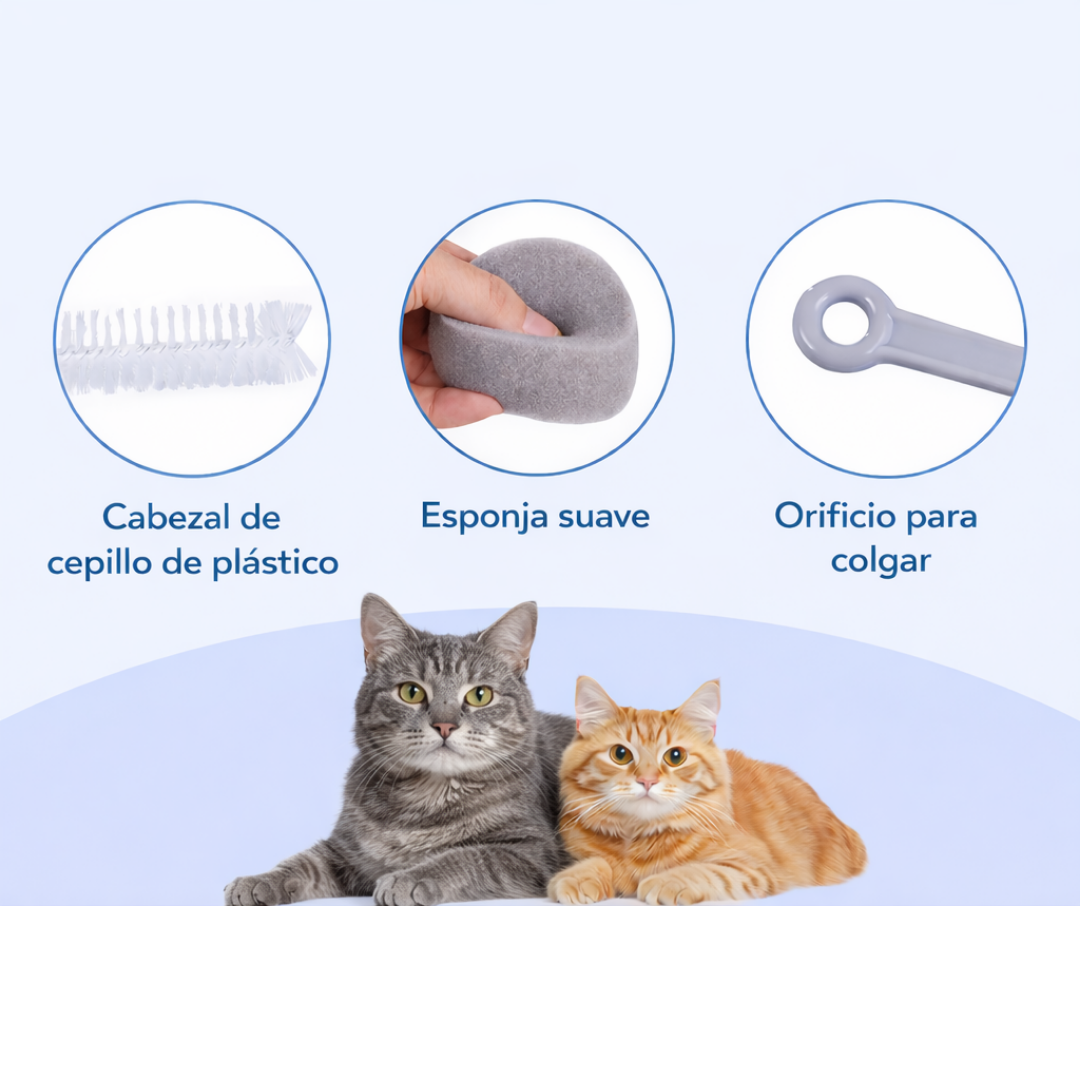 Cabezal de cepillo de plástico

Esponja suave

Orificio para colgar