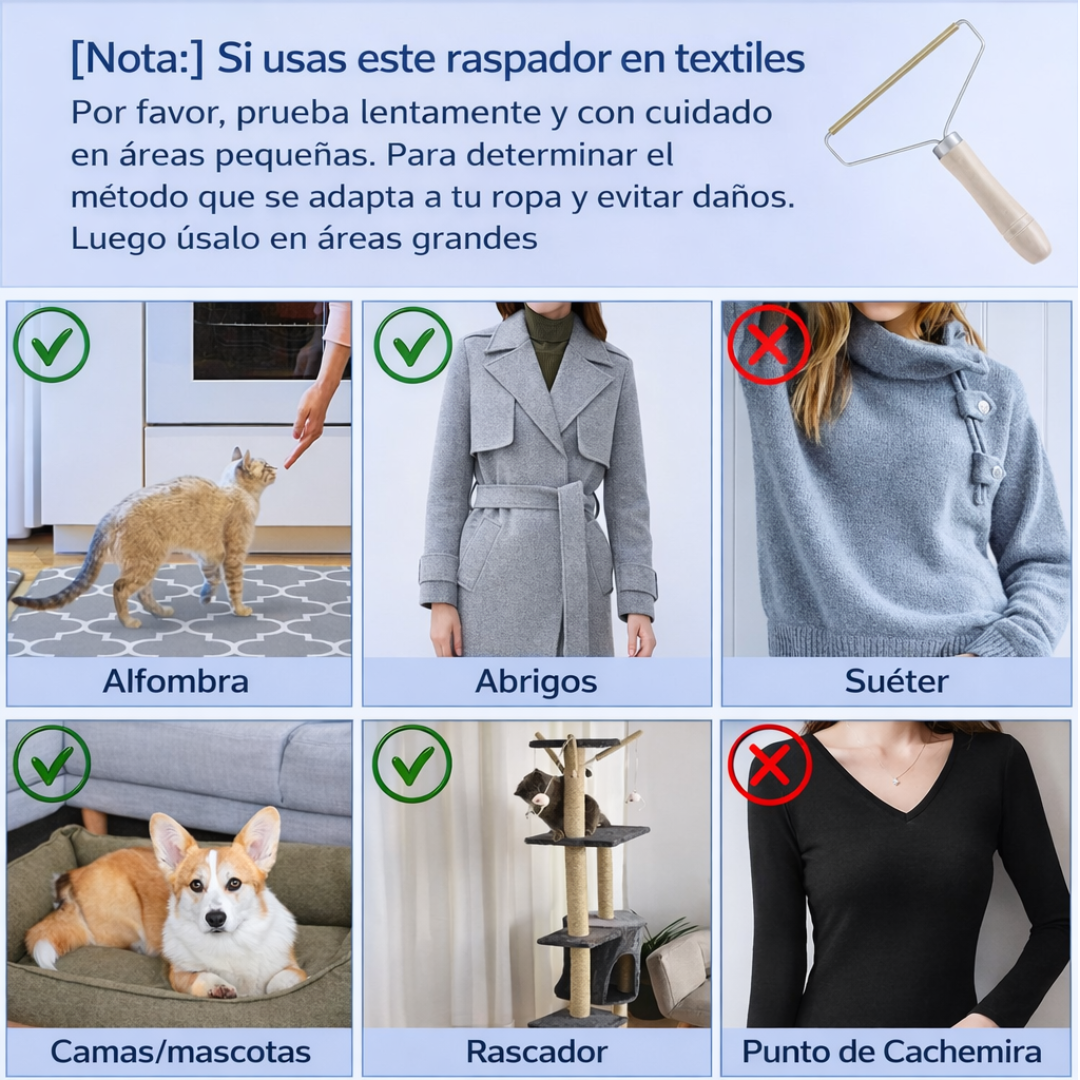 [Nota:] Si usas este raspador en textiles
Por favor, prueba lentamente y con cuidado en áreas pequeñas. Para determinar el método que se adapta a tu ropa y evitar daños. Luego úsalo en áreas grandes

Alfombra

Abrigos

Suéter

Camas/mascotas

Rascador

Punto de Cachemira